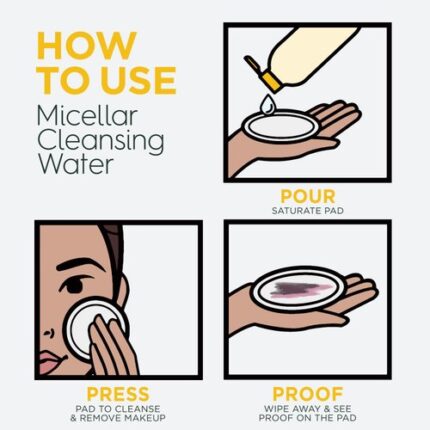 HOW TO USE
Micellar Cleansing Water

POUR
SATURATE PAD

PRESS
PAD TO CLEANSE & REMOVE MAKEUP

PROOF
WIPE AWAY & SEE PROOF ON THE PAD