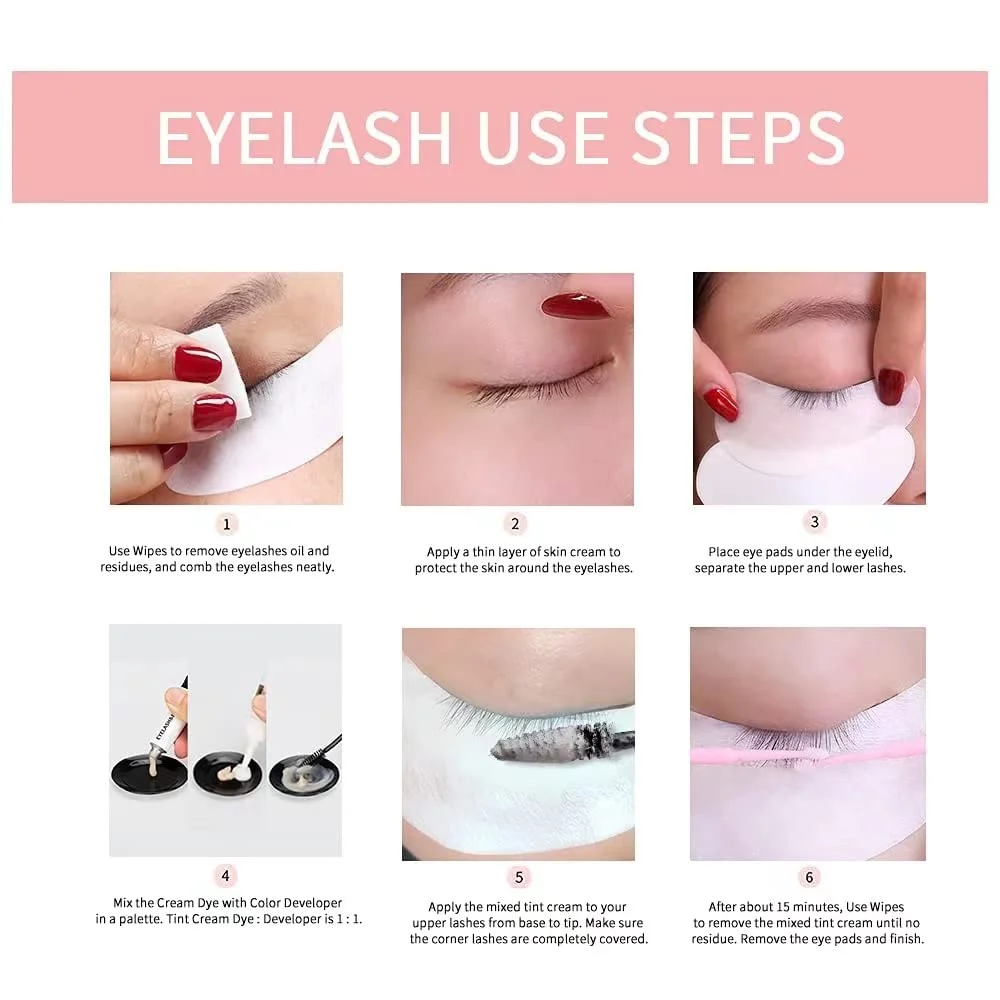 EYELASH USE STEPS

1
Use Wipes to remove eyelashes oil and residues, and comb the eyelashes neatly.

2
Apply a thin layer of skin cream to protect the skin around the eyelashes.

3
Place eye pads under the eyelid, separate the upper and lower lashes.

EYELASHES

4
Mix the Cream Dye with Color Developer in a palette. Tint Cream Dye : Developer is 1 : 1.

5
Apply the mixed tint cream to your upper lashes from base to tip. Make sure the corner lashes are completely covered.

6
After about 15 minutes, Use Wipes to remove the mixed tint cream until no residue. Remove the eye pads and finish.