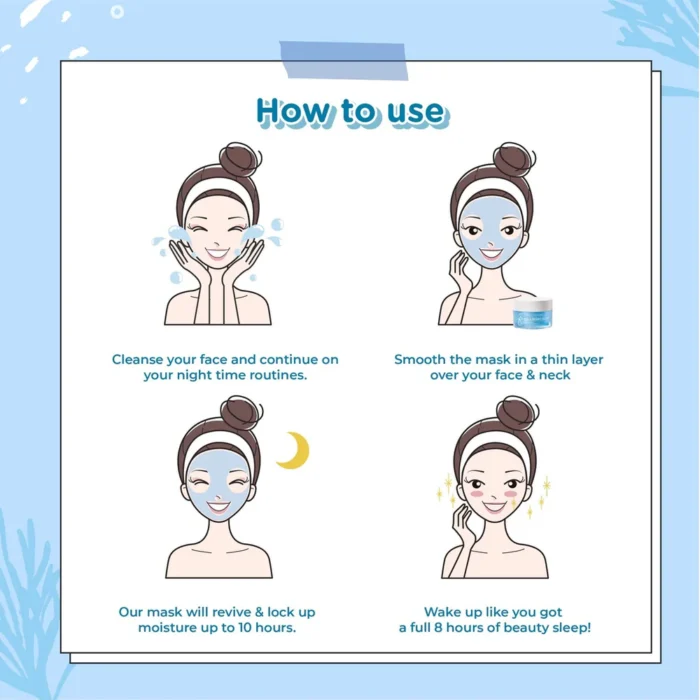 How to use

Cleanse your face and continue on your night time routines.

Smooth the mask in a thin layer over your face & neck

Our mask will revive & lock up moisture up to 10 hours.

Wake up like you got a full 8 hours of beauty sleep!