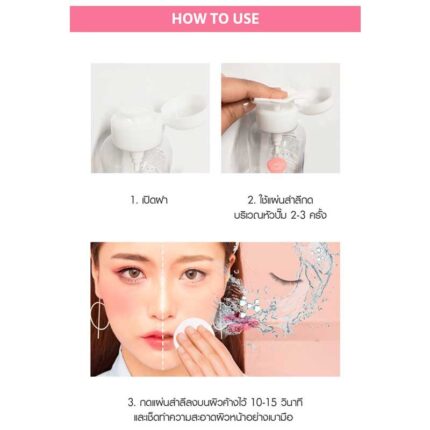 HOW TO USE

1. เปิดฝา

2. ใช้แผ่นสำลีกด บริเวณหัวปั๊ม 2-3 ครั้ง

3. กดแผ่นสำลีลงบนผิวค้างไว้ 10-15 วินาที และเช็ดทำความสะอาดผิวหน้าอย่างเบามือ